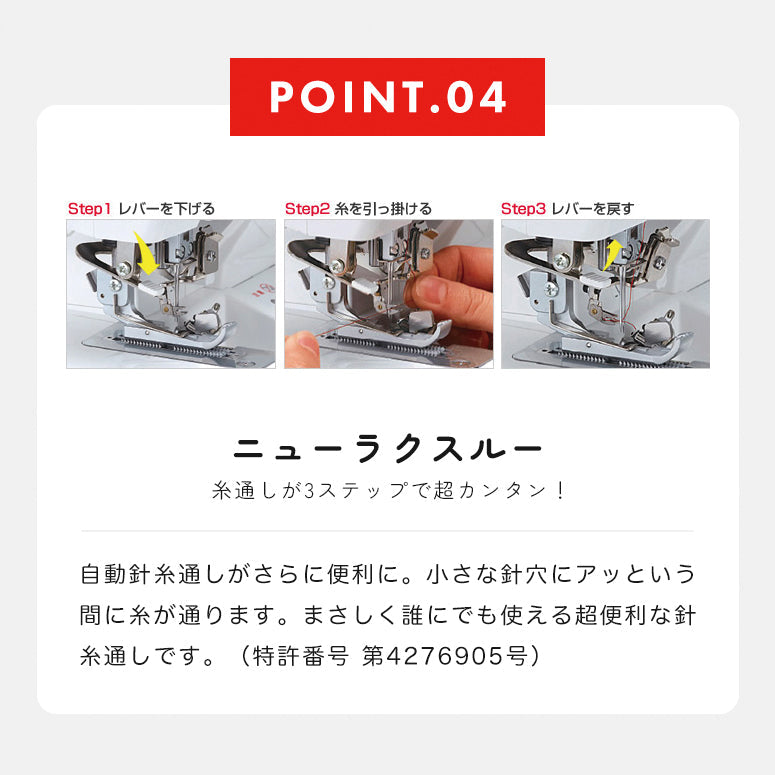 POINT.04

Step1 レバーを下げる

Step2 糸を引っ掛ける

Step3 レバーを戻す

ニューラクスルー

糸通しが3ステップで超カンタン！

自動針糸通しがさらに便利に。小さな針穴にアッという間に糸が通ります。まさしく誰にでも使える超便利な針糸通しです。（特許番号 第4276905号）