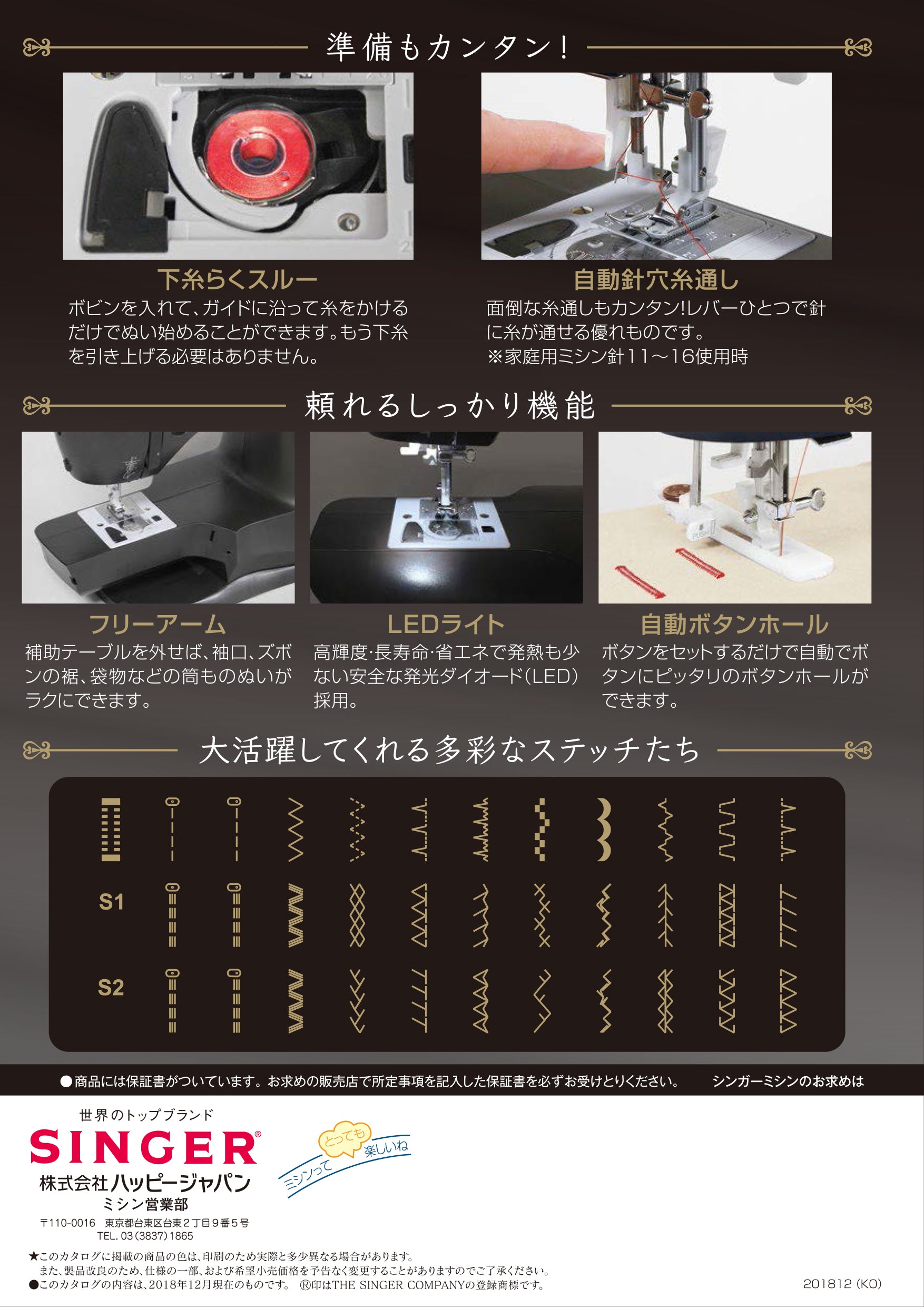 準備もカンタン!

下糸らくスルー
ボビンを入れて、ガイドに沿って糸をかけるだけでぬい始めることができます。もう下糸を引き上げる必要はありません。

自動針穴糸通し
面倒な糸通しもカンタン!レバーひとつで針に糸が通せる優れものです。
※家庭用ミシン針11～16使用時

頼れるしっかり機能

フリーアーム
補助テーブルを外せば、袖口、ズボンの裾、袋物などの筒ものぬいがラクにできます。

LEDライト
高輝度·長寿命·省エネで発熱も少ない安全な発光ダイオード(LED)採用。

自動ボタンホール
ボタンをセットするだけで自動でボタンにピッタリのボタンホールができます。

大活躍してくれる多彩なステッチたち

S1
S2

●商品には保証書がついています。お求めの販売店で所定事項を記入した保証書を必ずお受けとりください。　シンガーミシンのお求めは

世界のトップブランド
SINGER®
株式会社ハッピージャパン
ミシン営業部
〒110-0016　東京都台東区台東2丁目9番5号
TEL. 03(3837)1865

ミシンって とっても 楽しいね

★このカタログに掲載の商品の色は、印刷のため実際と多少異なる場合があります。
また、製品改良のため、仕様の一部、および希望小売価格を予告なく変更することがありますのでご了承ください。
●このカタログの内容は、2018年12月現在のものです。 Ⓡ印はTHE SINGER COMPANYの登録商標です。

201812(KO)