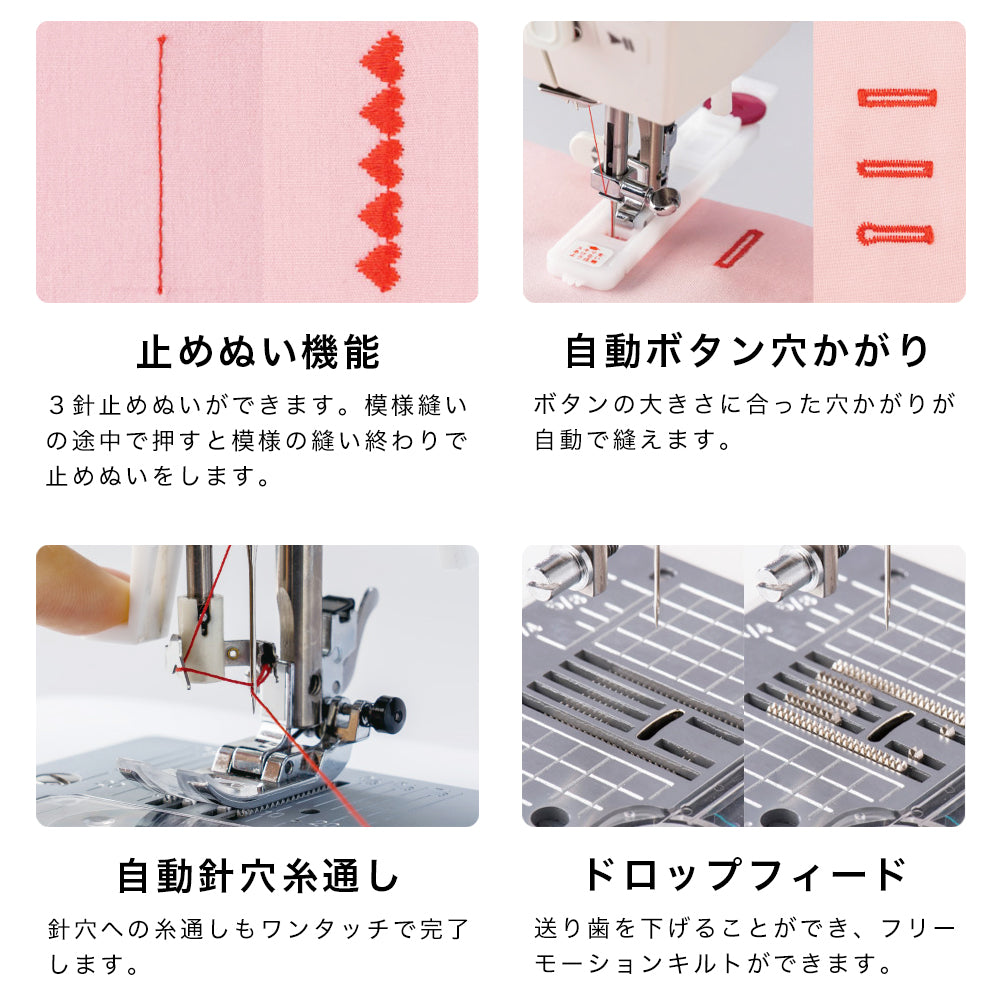 止めぬい機能

３針止めぬいができます。模様縫いの途中で押すと模様の縫い終わりで止めぬいをします。

自動ボタン穴かがり

ボタンの大きさに合った穴かがりが自動で縫えます。

自動針穴糸通し

針穴への糸通しもワンタッチで完了します。

ドロップフィード

送り歯を下げることができ、フリーモーションキルトができます。