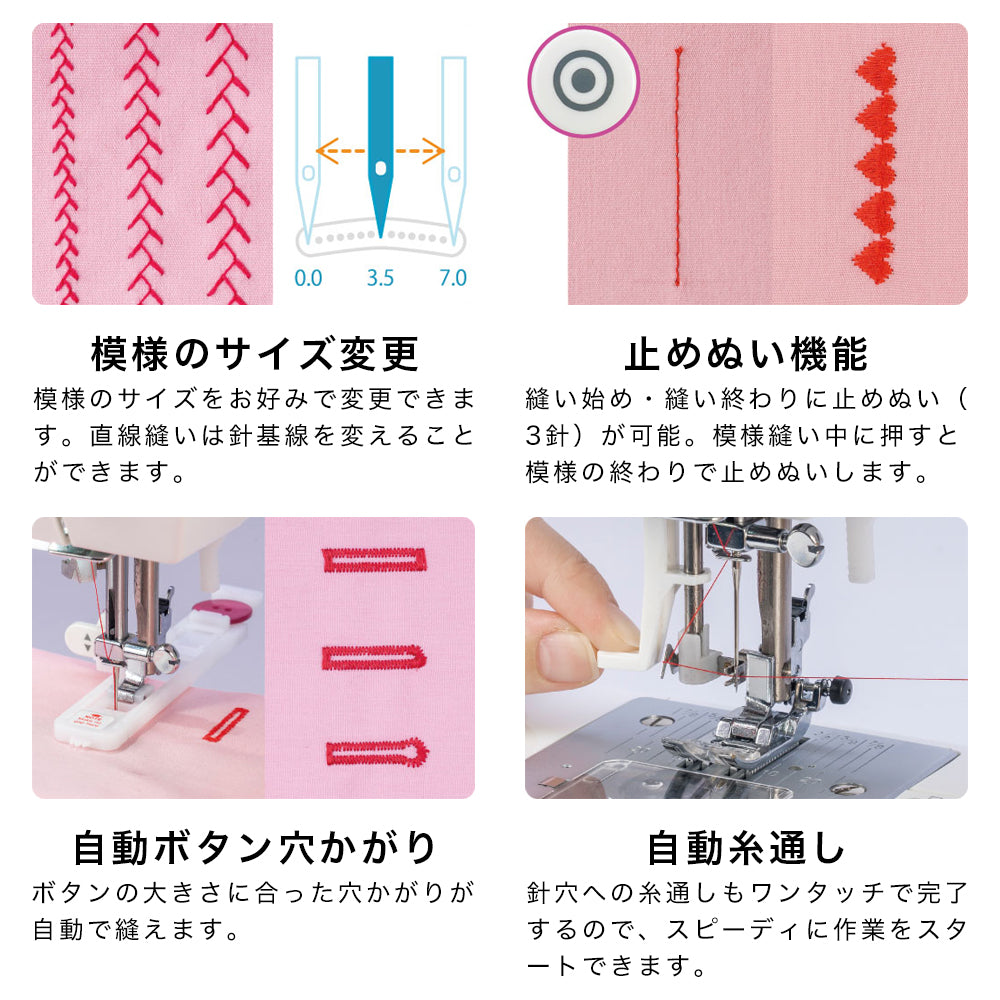 0.0 3.5 7.0

模様のサイズ変更

模様のサイズをお好みで変更できます。直線縫いは針基線を変えることができます。

止めぬい機能

縫い始め・縫い終わりに止めぬい（3針）が可能。模様縫い中に押すと模様の終わりで止めぬいします。

自動ボタン穴かがり

ボタンの大きさに合った穴かがりが自動で縫えます。

自動糸通し

針穴への糸通しもワンタッチで完了するので、スピーディに作業をスタートできます。