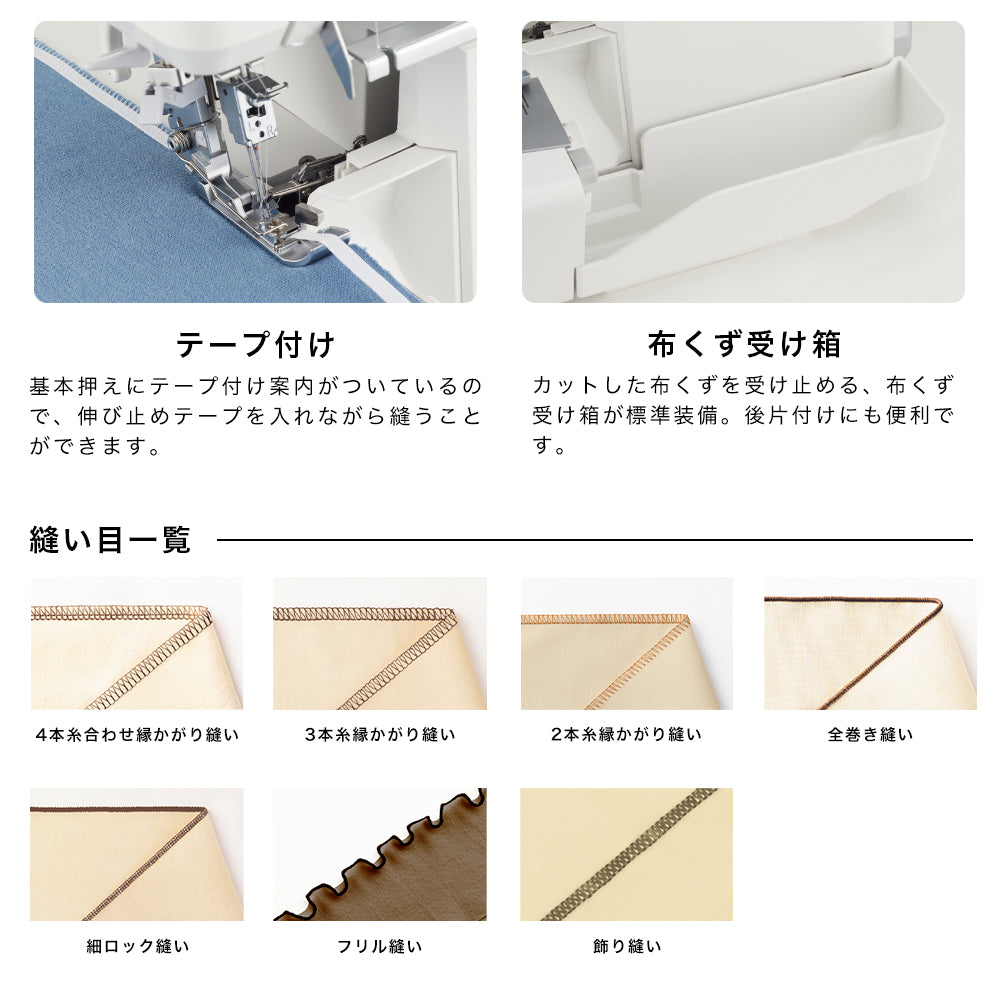 テープ付け

基本押えにテープ付け案内がついているので、伸び止めテープを入れながら縫うことができます。

布くず受け箱

カットした布くずを受け止める、布くず受け箱が標準装備。後片付けにも便利です。

縫い目一覧

4本糸合わせ縁かがり縫い

3本糸縁かがり縫い

2本糸縁かがり縫い

全巻き縫い

細ロック縫い

フリル縫い

飾り縫い