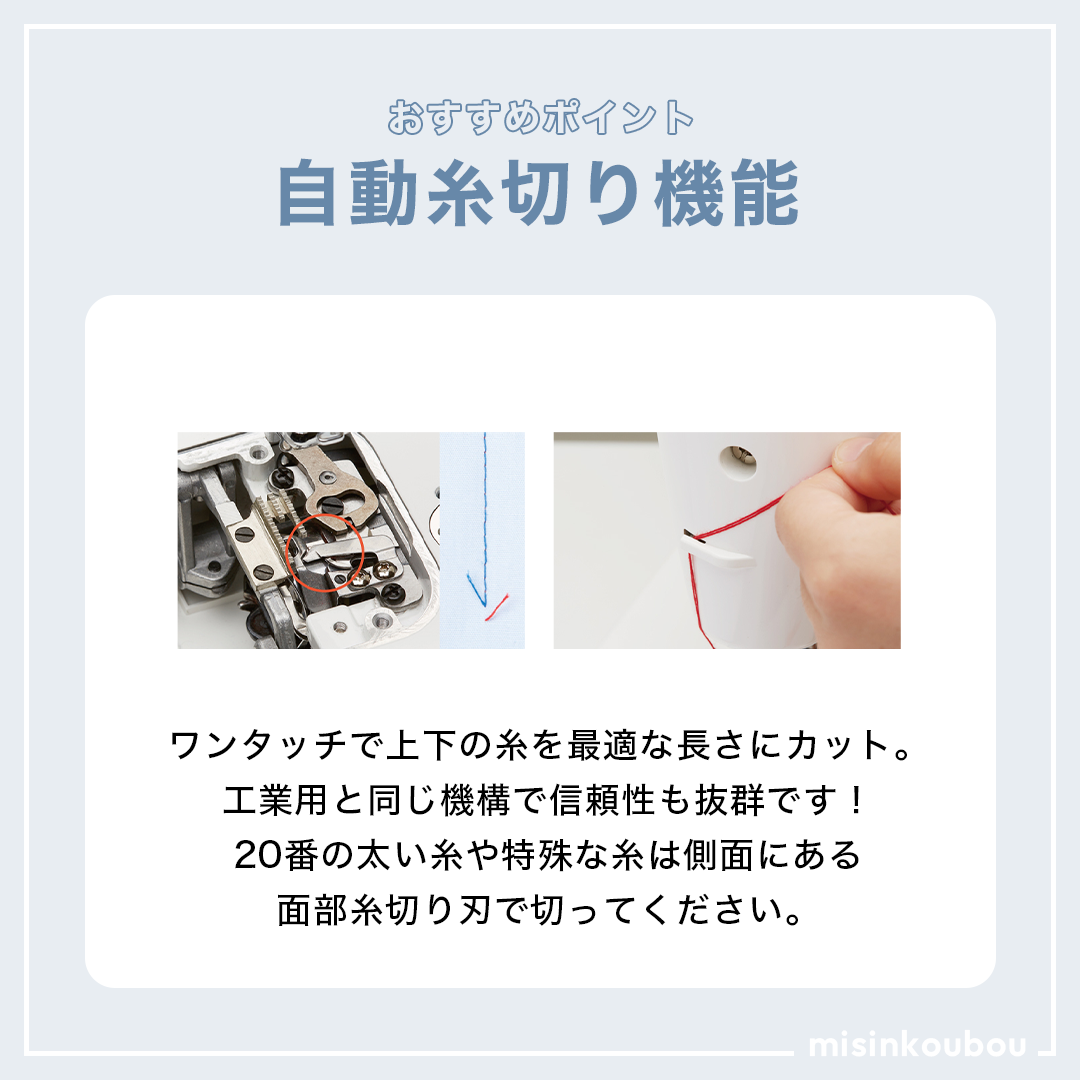 おすすめポイント
自動糸切り機能

ワンタッチで上下の糸を最適な長さにカット。
工業用と同じ機構で信頼性も抜群です！
20番の太い糸や特殊な糸は側面にある
面部糸切り刃で切ってください。

misinkoubou