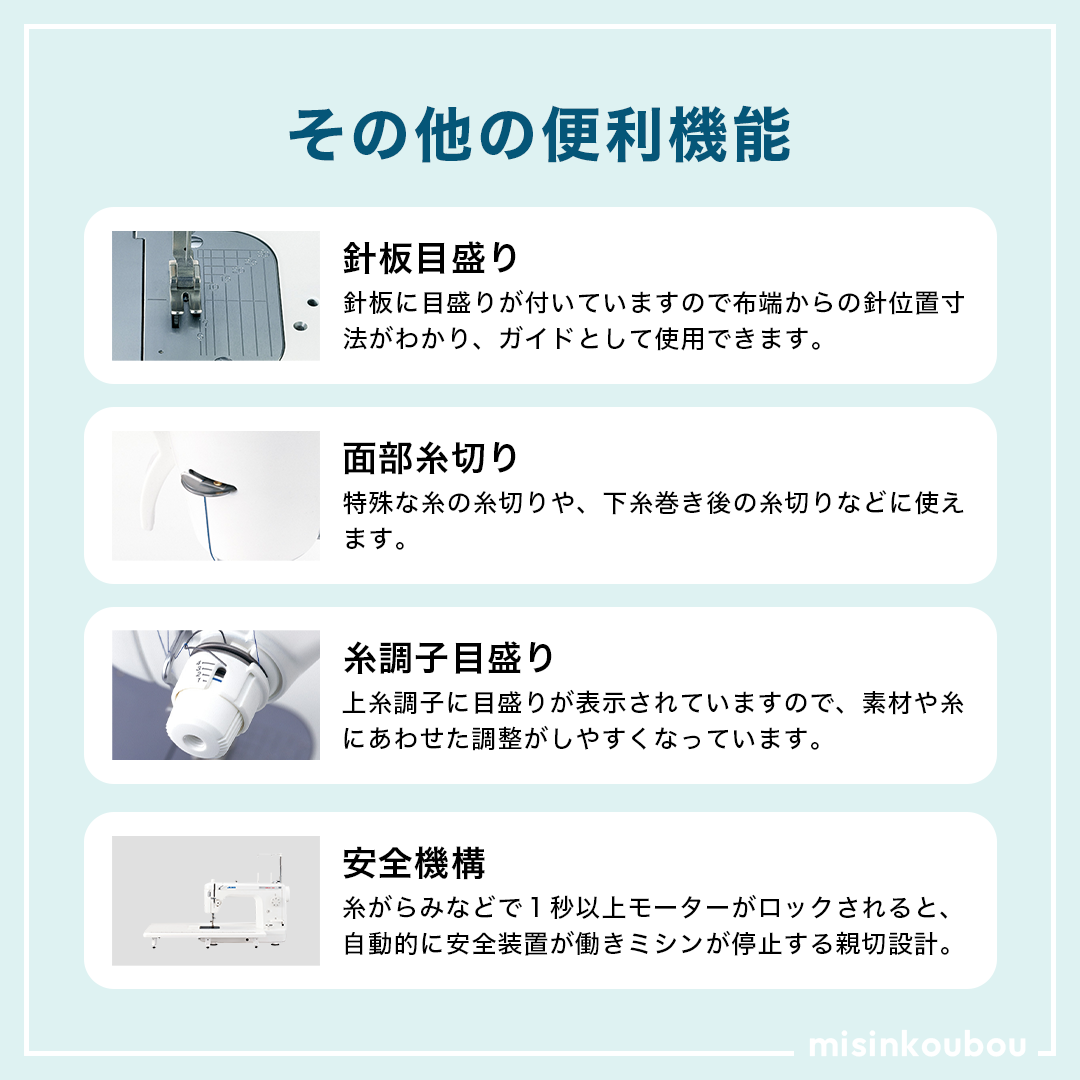 その他の便利機能

針板目盛り

針板に目盛りが付いていますので布端からの針位置寸法がわかり、ガイドとして使用できます。

面部糸切り

特殊な糸の糸切りや、下糸巻き後の糸切りなどに使えます。

糸調子目盛り

上糸調子に目盛りが表示されていますので、素材や糸にあわせた調整がしやすくなっています。

安全機構

糸がらみなどで１秒以上モーターがロックされると、自動的に安全装置が働きミシンが停止する親切設計。

misinkoubou