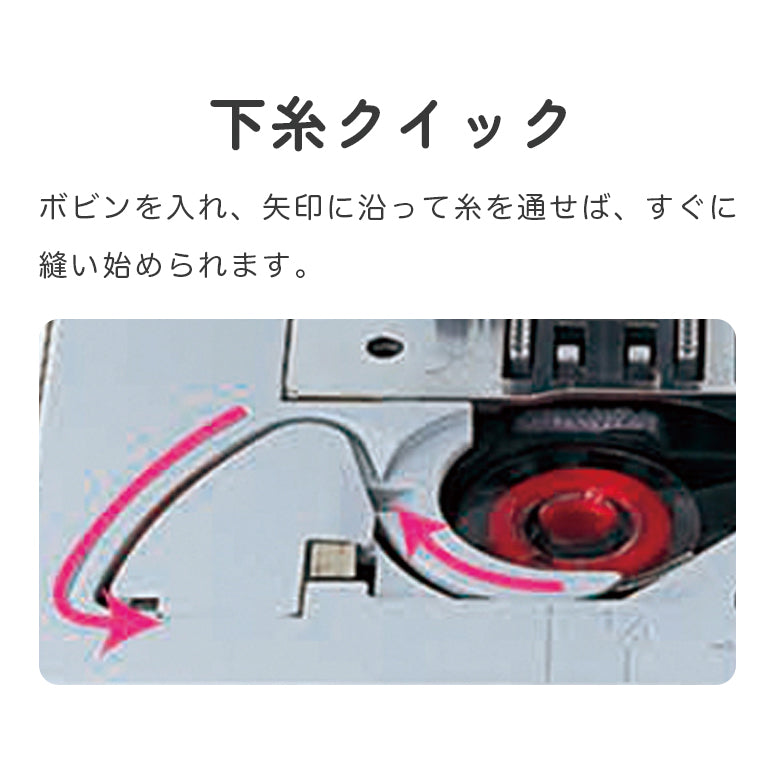 下糸クイック

ボビンを入れ、矢印に沿って糸を通せば、すぐに縫い始められます。