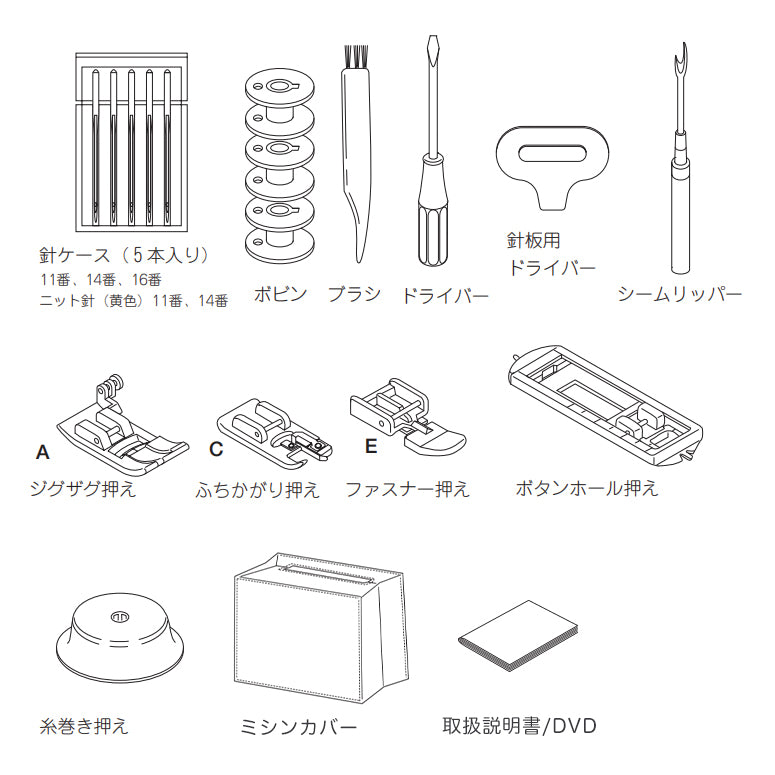 針ケース（5本入り）
11番、14番、16番
ニット針（黄色）11番、14番

ボビン

ブラシ

ドライバー

針板用
ドライバー

シームリッパー

A
ジグザグ押え

C
ふちかがり押え

E
ファスナー押え

ボタンホール押え

糸巻き押え

ミシンカバー

取扱説明書/DVD