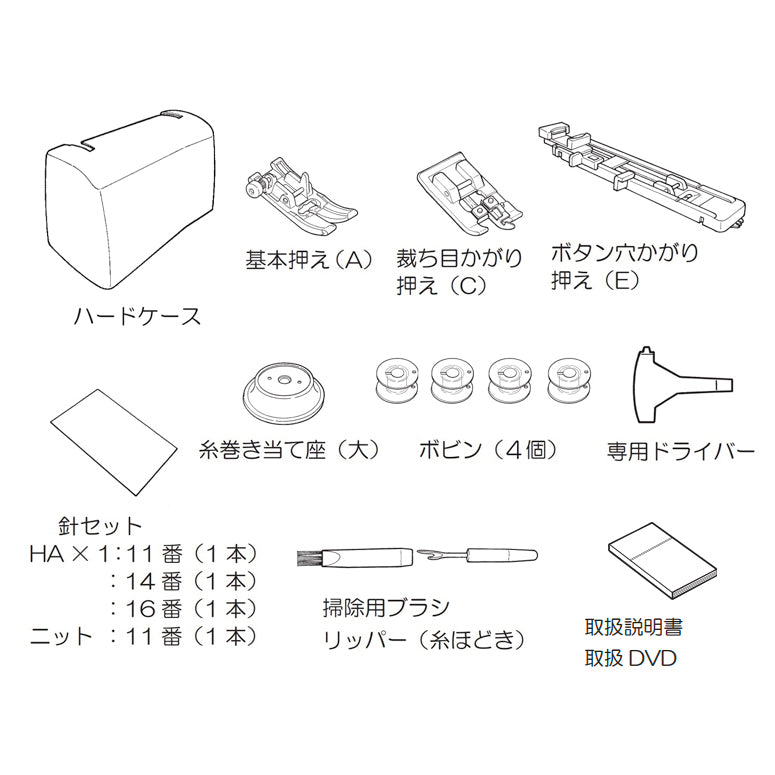 ハードケース

基本押え（A）

裁ち目かがり押え（C）

ボタン穴かがり押え（E）

糸巻き当て座（大）

ボビン（4個）

専用ドライバー

針セット
HA × 1：11 番（1 本）
：14 番（1 本）
：16 番（1 本）
ニット ：11 番（1 本）

掃除用ブラシ
リッパー（糸ほどき）

取扱説明書
取扱 DVD