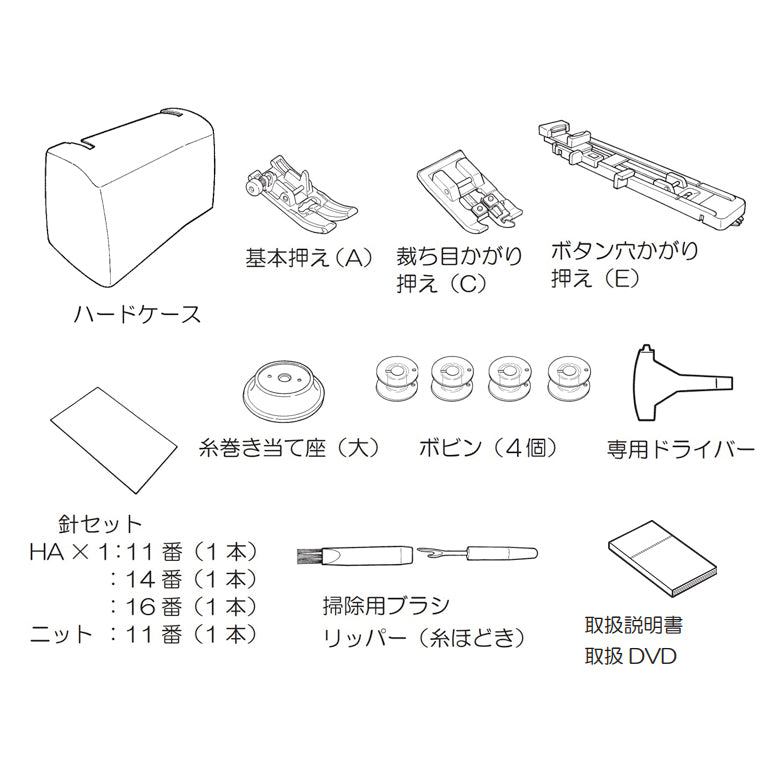 ハードケース

基本押え（A）

裁ち目かがり押え（C）

ボタン穴かがり押え（E）

糸巻き当て座（大）

ボビン（4個）

専用ドライバー

針セット
HA × 1：11 番（1 本）
：14 番（1 本）
：16 番（1 本）
ニット ：11 番（1 本）

掃除用ブラシ
リッパー（糸ほどき）

取扱説明書
取扱 DVD