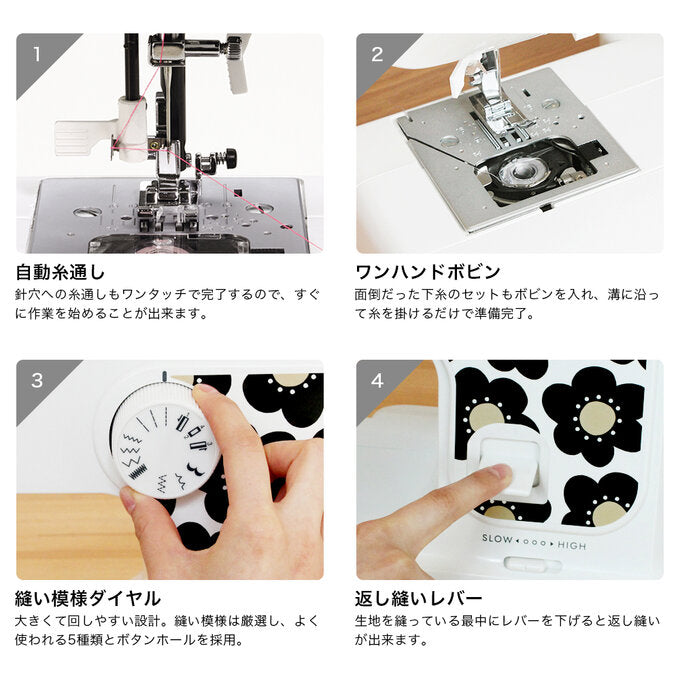 1

自動糸通し

針穴への糸通しもワンタッチで完了するので、すぐに作業を始めることが出来ます。

2

ワンハンドボビン

面倒だった下糸のセットもボビンを入れ、溝に沿って糸を掛けるだけで準備完了。

3

縫い模様ダイヤル

大きくて回しやすい設計。縫い模様は厳選し、よく使われる5種類とボタンホールを採用。

4

SLOW ◂ ○○○ ▸ HIGH

返し縫いレバー

生地を縫っている最中にレバーを下げると返し縫いが出来ます。