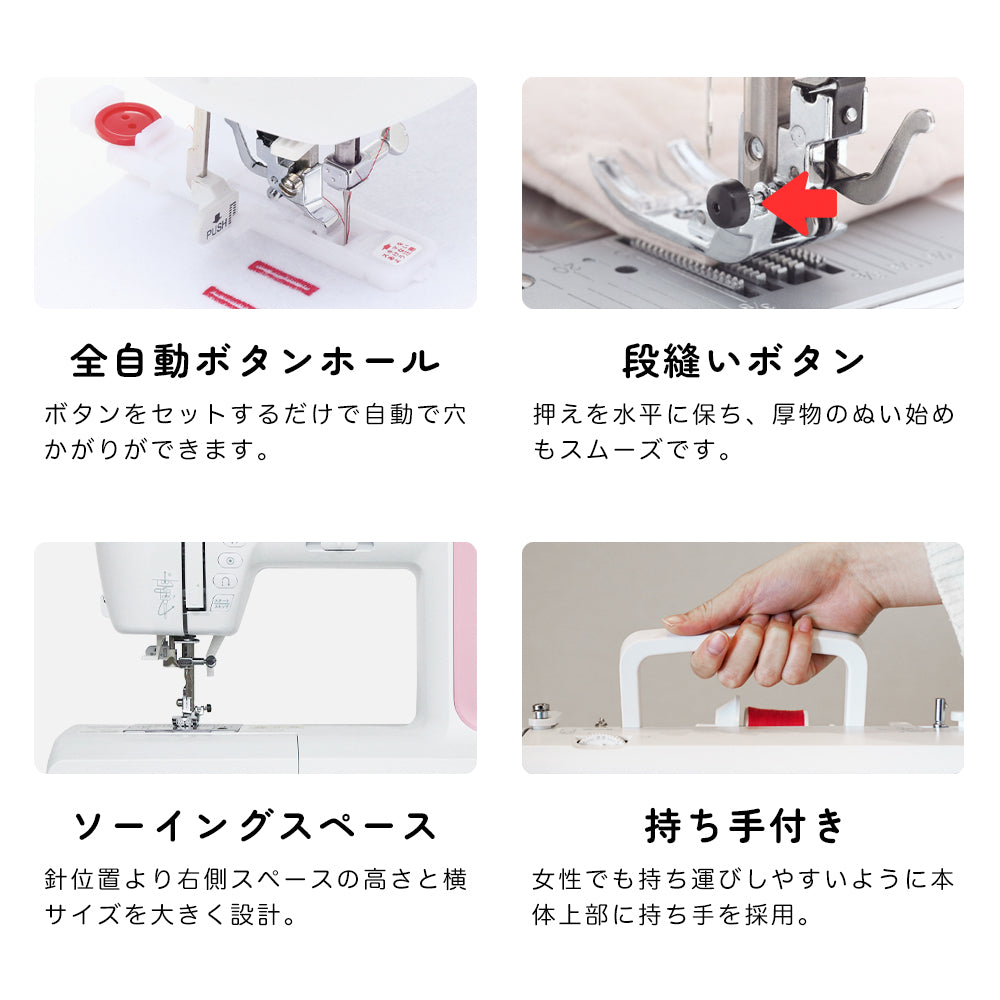 PUSH

全自動ボタンホール

ボタンをセットするだけで自動で穴かがりができます。

段縫いボタン

押えを水平に保ち、厚物のぬい始めもスムーズです。

ソーイングスペース

針位置より右側スペースの高さと横サイズを大きく設計。

持ち手付き

女性でも持ち運びしやすいように本体上部に持ち手を採用。