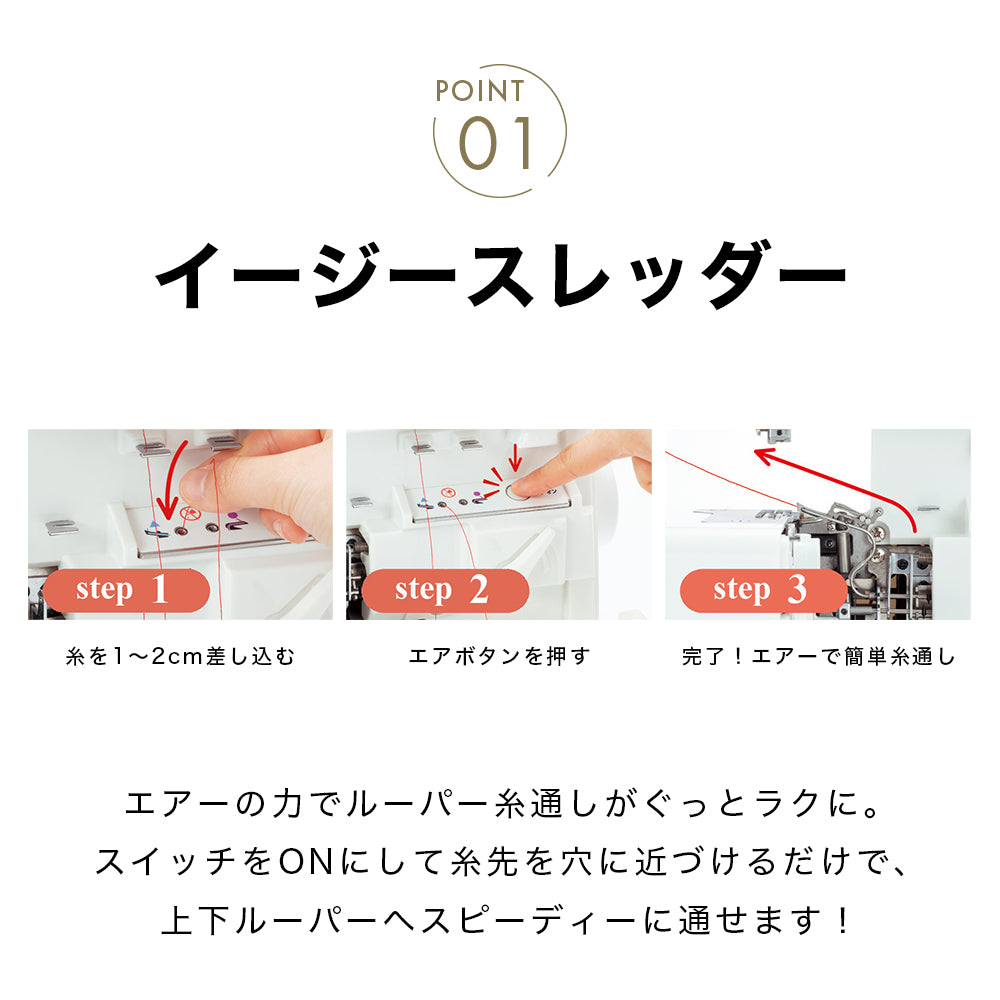 POINT
01

イージースレッダー

step 1
糸を1〜2cm差し込む

step 2
エアボタンを押す

step 3
完了！エアーで簡単糸通し

エアーの力でルーパー糸通しがぐっとラクに。
スイッチをONにして糸先を穴に近づけるだけで、
上下ルーパーへスピーディーに通せます！