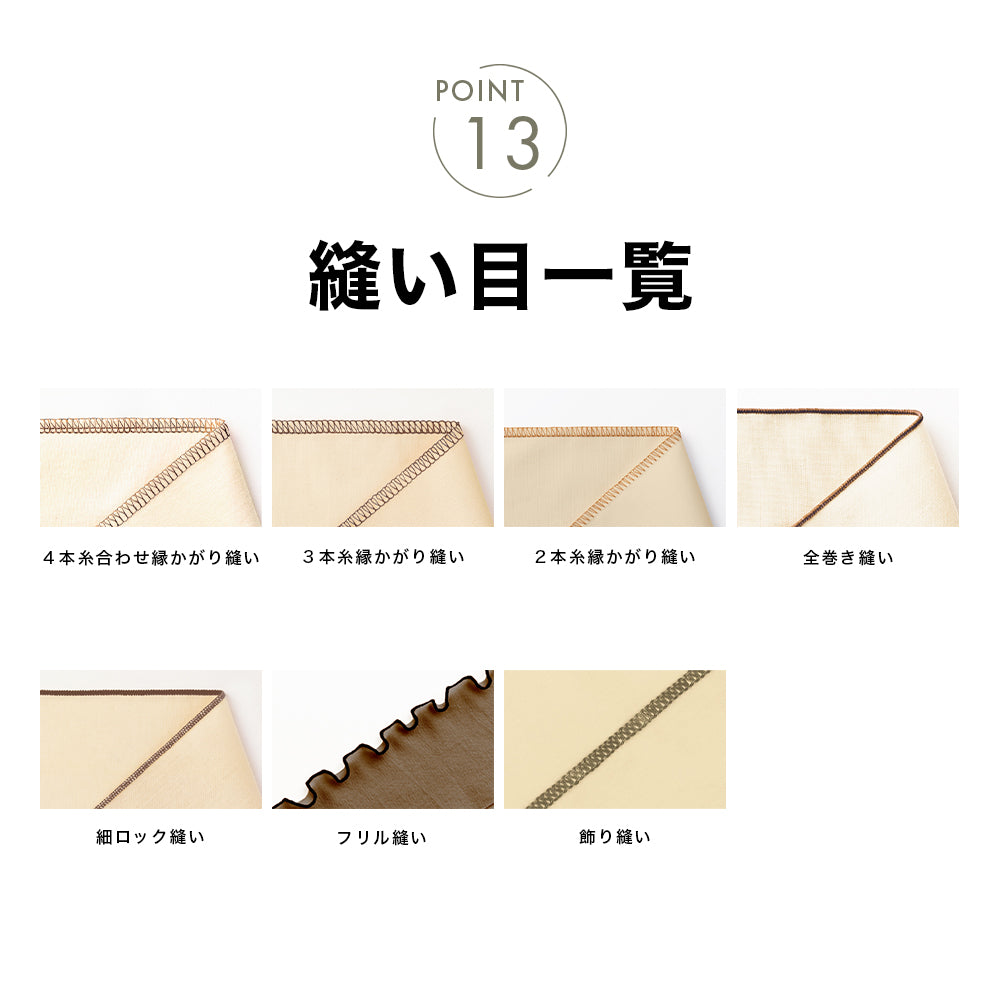 POINT
13

縫い目一覧

４本糸合わせ縁かがり縫い

３本糸縁かがり縫い

２本糸縁かがり縫い

全巻き縫い

細ロック縫い

フリル縫い

飾り縫い