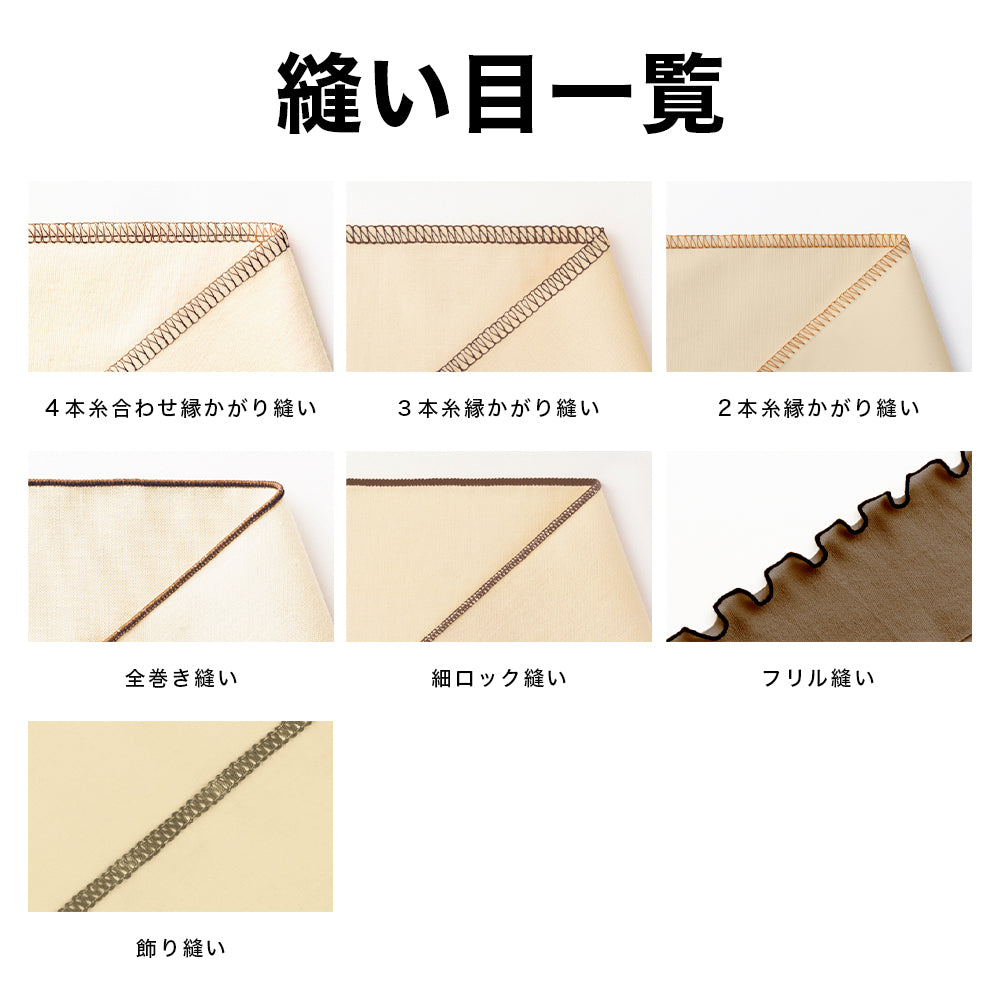 縫い目一覧

４本糸合わせ縁かがり縫い

３本糸縁かがり縫い

２本糸縁かがり縫い

全巻き縫い

細ロック縫い

フリル縫い

飾り縫い